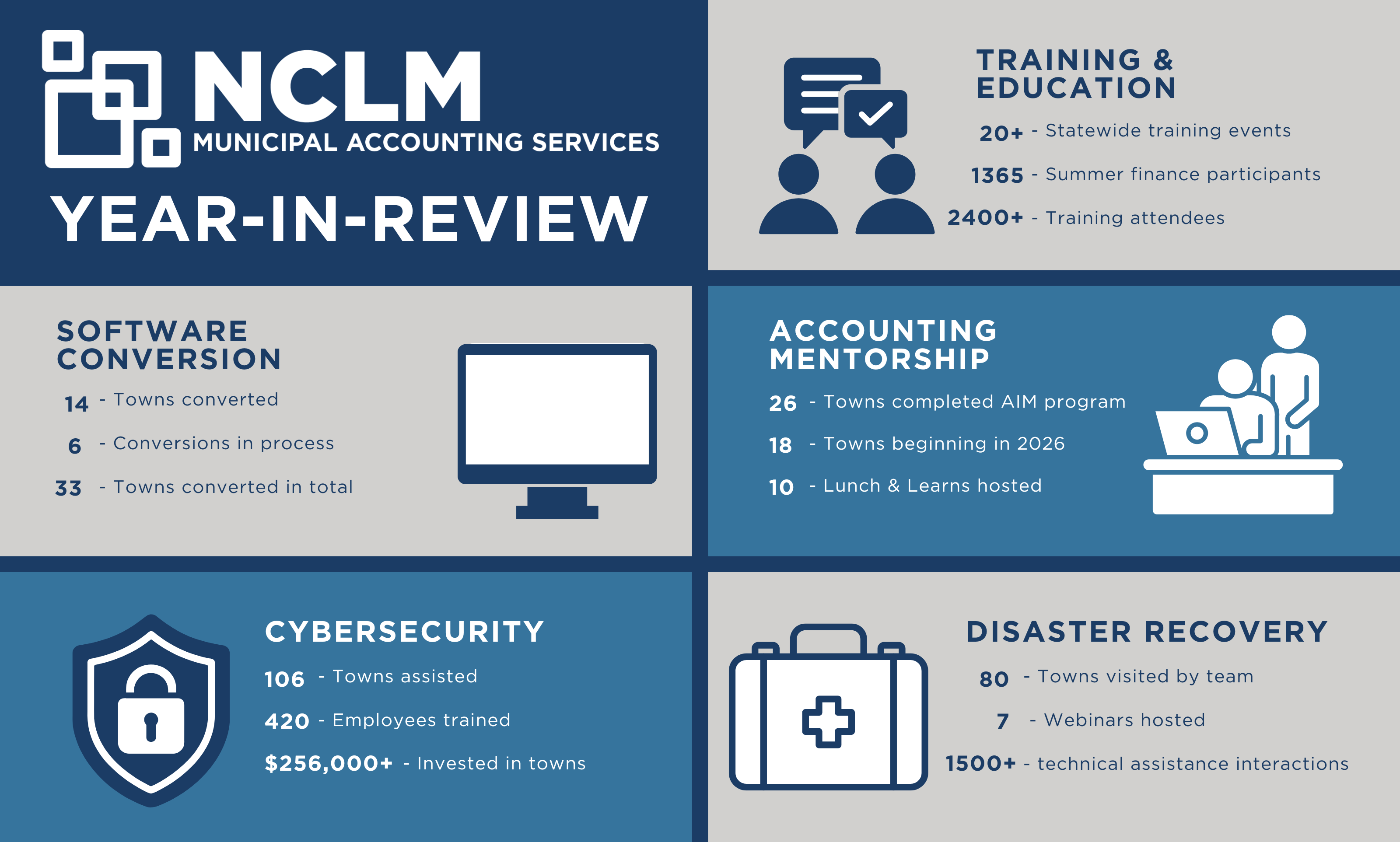 NCLM
MUNICIPAL ACCOUNTING SERVICES
YEAR-IN-REVIEW

TRAINING & EDUCATION
20+ - Statewide training events
1365 - Summer finance participants
2400+ - Training attendees

SOFTWARE CONVERSION
14 - Towns converted
6 - Conversions in process
33 - Towns converted in total

ACCOUNTING MENTORSHIP
26 - Towns completed AIM program
18 - Towns beginning in 2026
10 - Lunch & Learns hosted

CYBERSECURITY
106 - Towns assisted
420 - Employees trained
$256,000+ - Invested in towns

DISASTER RECOVERY
80 - Towns visited by team
7 - Webinars hosted
1500+ - technical assistance interactions